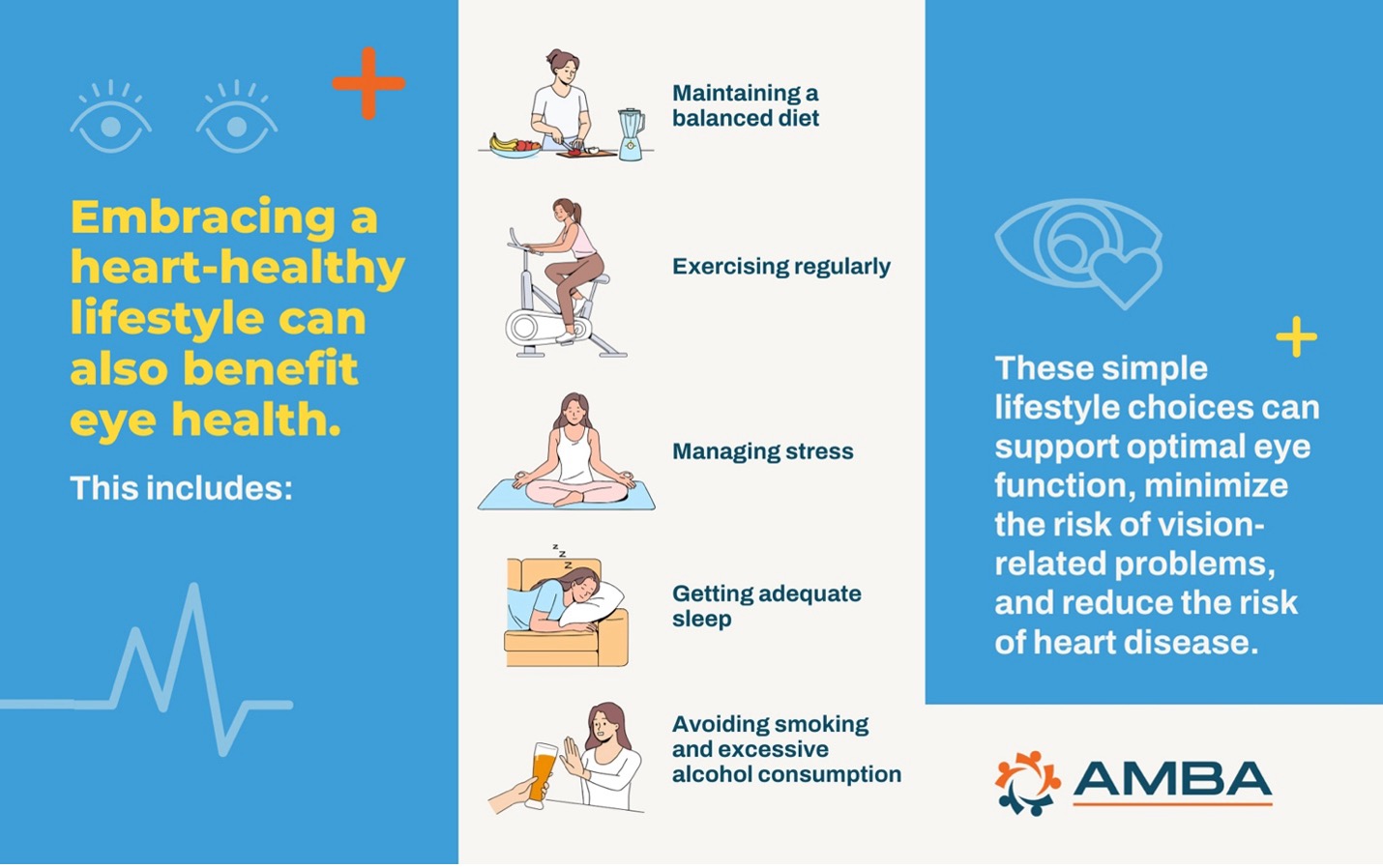 Embracing a heart-healthy lifestyle can also benefit eye health.

This includes:

Maintaining a balanced diet

Exercising regularly

Managing stress

Getting adequate sleep

Avoiding smoking and excessive alcohol consumption

These simple lifestyle choices can support optimal eye function, minimize the risk of vision-related problems, and reduce the risk of heart disease.

AMBA